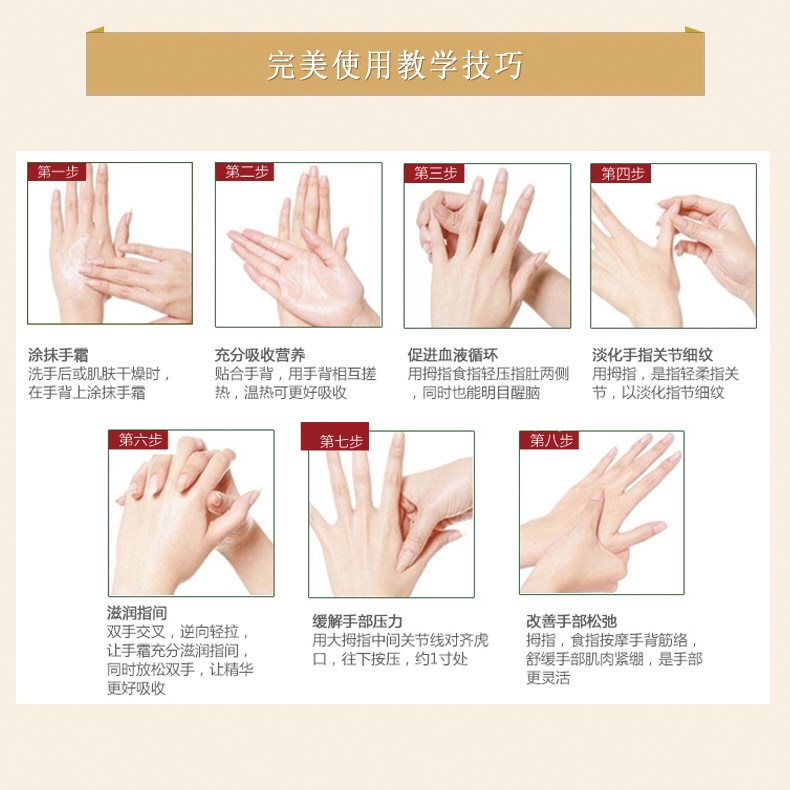 完美使用教学技巧

第一步

涂抹手霜
洗手后或肌肤干燥时，在手背上涂抹手霜

第二步

充分吸收营养
贴合手背，用手背相互搓热，温热可更好吸收

第三步

促进血液循环
用拇指食指轻压指肚两侧，同时也能明目醒脑

第四步

淡化手指关节细纹
用拇指，是指轻柔指关节，以淡化指节细纹

第六步

滋润指间
双手交叉，逆向轻拉，让手霜充分滋润指间，同时放松双手，让精华更好吸收

第七步

缓解手部压力
用大拇指中间关节线对齐虎口，往下按压，约1寸处

第八步

改善手部松弛
拇指，食指按摩手背筋络，舒缓手部肌肉紧绷，是手部更灵活